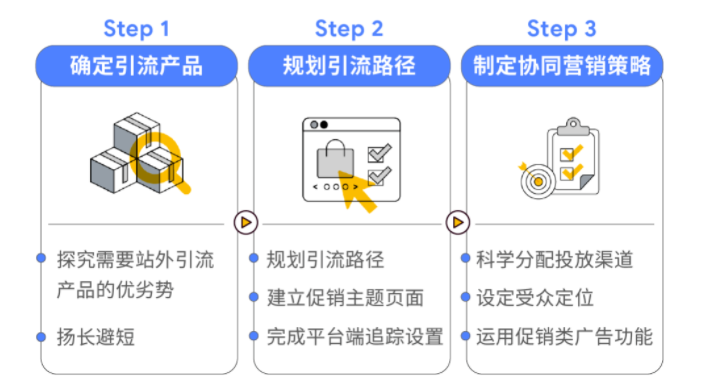 Step 1
确定引流产品

探究需要站外引流产品的优劣势

扬长避短

Step 2
规划引流路径

规划引流路径

建立促销主题页面

完成平台端追踪设置

Step 3
制定协同营销策略

科学分配投放渠道

设定受众定位

运用促销类广告功能